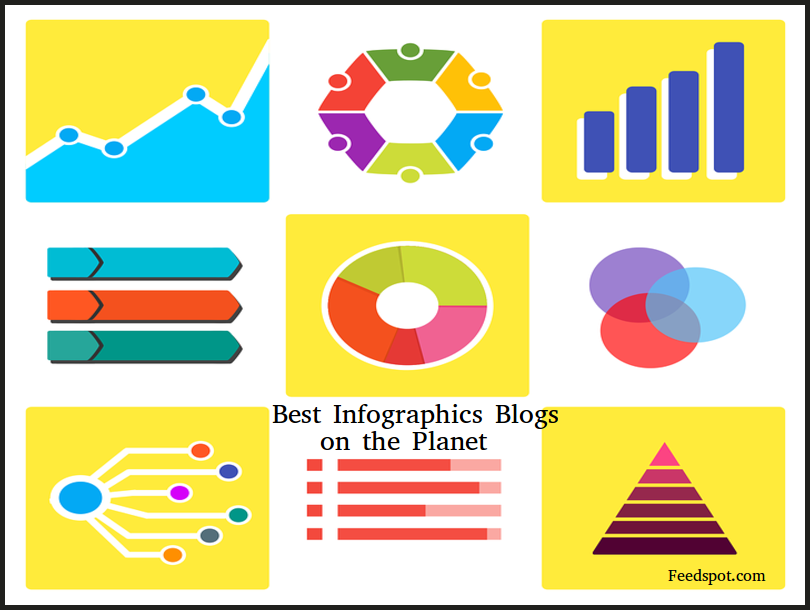 Best Infographics Blogs on the Planet

Feedspot.com